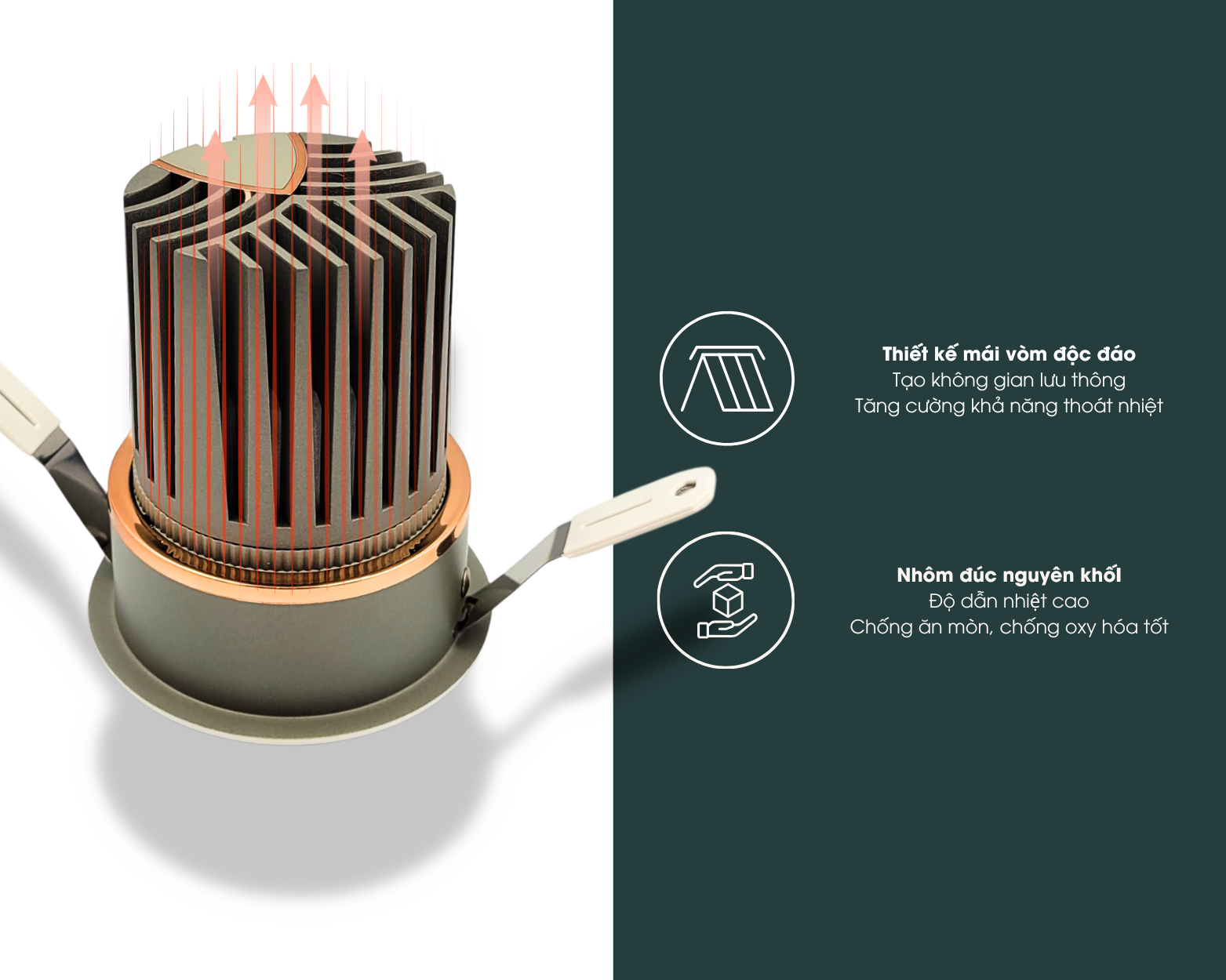 Thiết kế mái vòm độc đáo
Tạo không gian lưu thông
Tăng cường khả năng thoát nhiệt

Nhôm đúc nguyên khối
Độ dẫn nhiệt cao
Chống ăn mòn, chống oxy hóa tốt